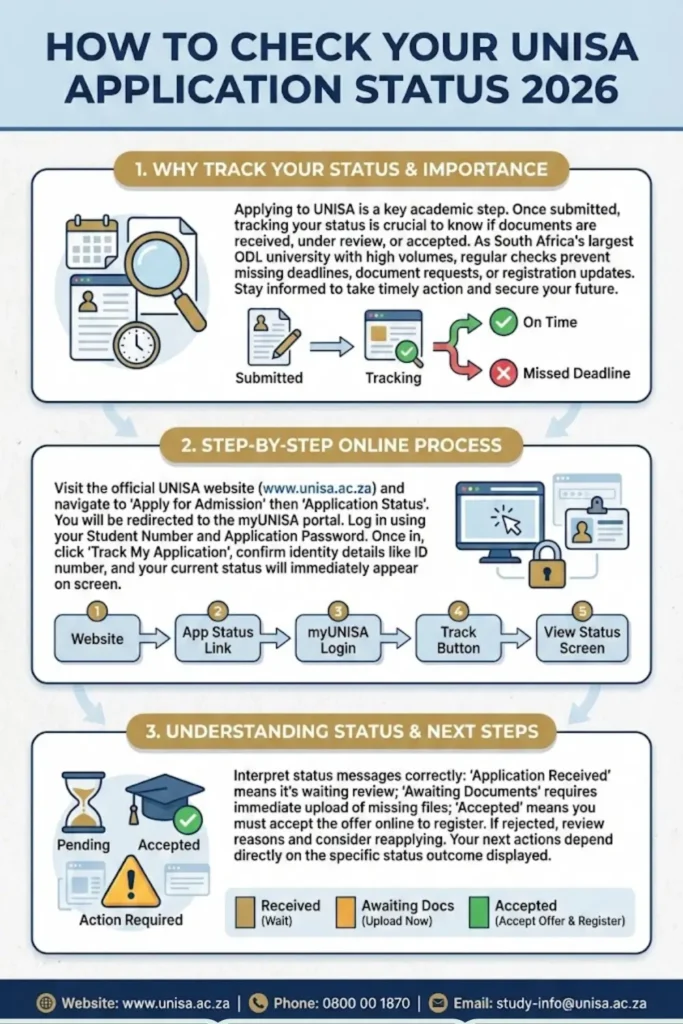 HOW TO CHECK YOUR UNISA APPLICATION STATUS 2026

1. WHY TRACK YOUR STATUS & IMPORTANCE

Applying to UNISA is a key academic step. Once submitted, tracking your status is crucial to know if documents are received, under review, or accepted. As South Africa's largest ODL university with high volumes, regular checks prevent missing deadlines, document requests, or registration updates. Stay informed to take timely action and secure your future.

Submitted
Tracking
On Time
Missed Deadline

2. STEP-BY-STEP ONLINE PROCESS

Visit the official UNISA website (www.unisa.ac.za) and navigate to 'Apply for Admission' then 'Application Status'. You will be redirected to the myUNISA portal. Log in using your Student Number and Application Password. Once in, click 'Track My Application', confirm identity details like ID number, and your current status will immediately appear on screen.

1 Website
2 App Status Link
3 myUNISA Login
4 Track Button
5 View Status Screen

3. UNDERSTANDING STATUS & NEXT STEPS

Pending
Accepted
Action Required

Interpret status messages correctly: 'Application Received' means it's waiting review; 'Awaiting Documents' requires immediate upload of missing files; 'Accepted' means you must accept the offer online to register. If rejected, review reasons and consider reapplying. Your next actions depend directly on the specific status outcome displayed.

Received (Wait)
Awaiting Docs (Upload Now)
Accepted (Accept Offer & Register)

Website: www.unisa.ac.za | Phone: 0800 00 1870 | Email: study-info@unisa.ac.za